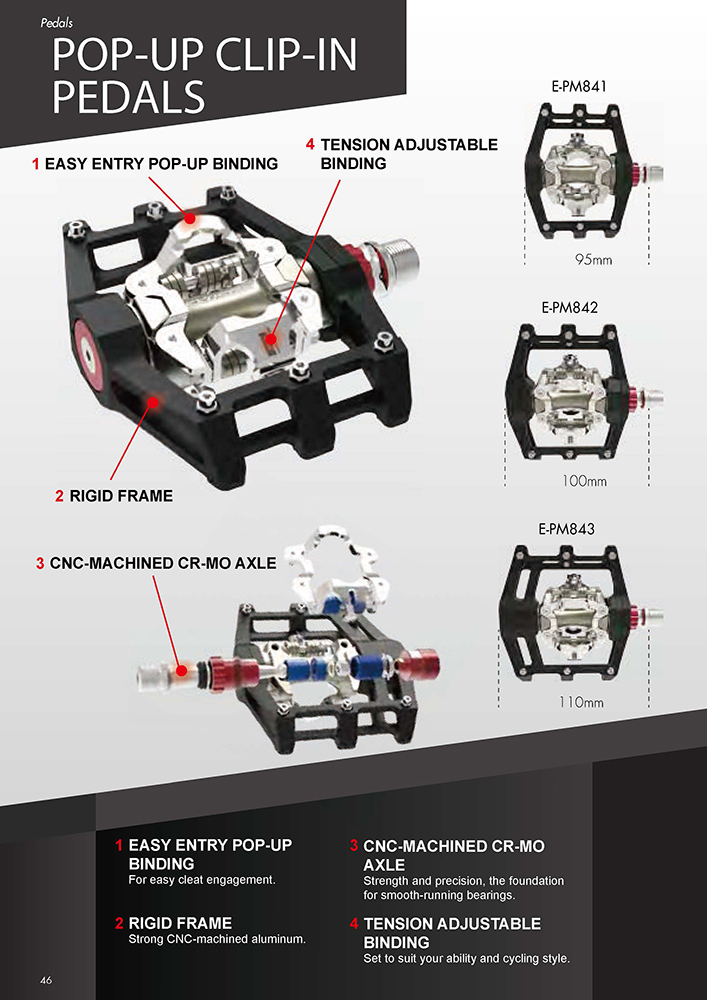 Pedals

POP-UP CLIP-IN PEDALS

1 EASY ENTRY POP-UP BINDING

4 TENSION ADJUSTABLE BINDING

2 RIGID FRAME

3 CNC-MACHINED CR-MO AXLE

E-PM841

95mm

E-PM842

100mm

E-PM843

110mm

1 EASY ENTRY POP-UP BINDING
For easy cleat engagement.

2 RIGID FRAME
Strong CNC-machined aluminum.

3 CNC-MACHINED CR-MO AXLE
Strength and precision, the foundation for smooth-running bearings.

4 TENSION ADJUSTABLE BINDING
Set to suit your ability and cycling style.

46